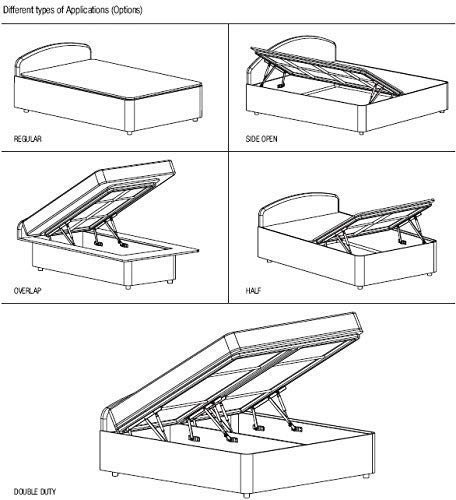 Different types of Applications (Options)

REGULAR

SIDE OPEN

OVERLAP

HALF

DOUBLE DUTY